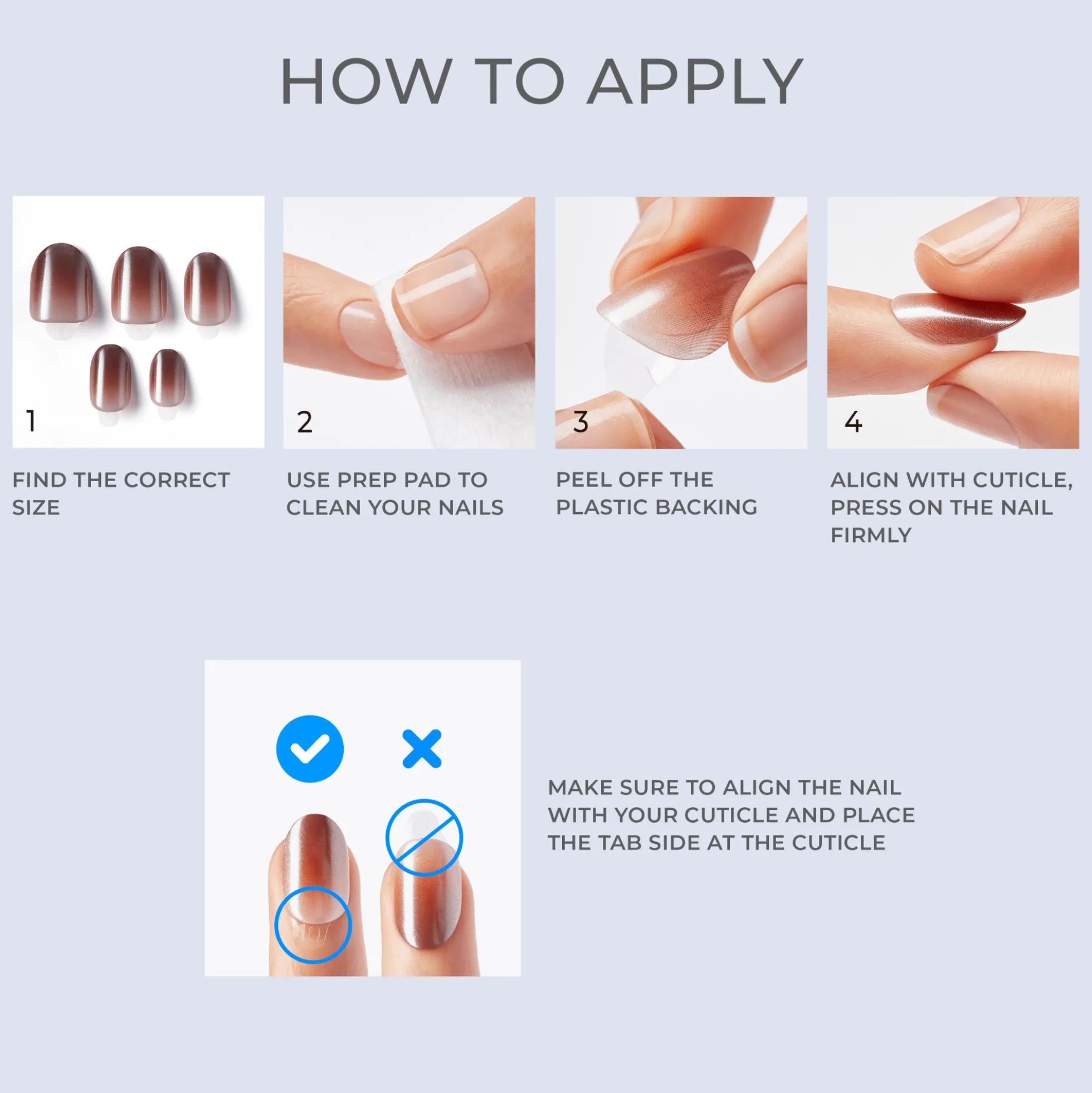 HOW TO APPLY

1

FIND THE CORRECT SIZE

2

USE PREP PAD TO CLEAN YOUR NAILS

3

PEEL OFF THE PLASTIC BACKING

4

ALIGN WITH CUTICLE, PRESS ON THE NAIL FIRMLY

MAKE SURE TO ALIGN THE NAIL WITH YOUR CUTICLE AND PLACE THE TAB SIDE AT THE CUTICLE