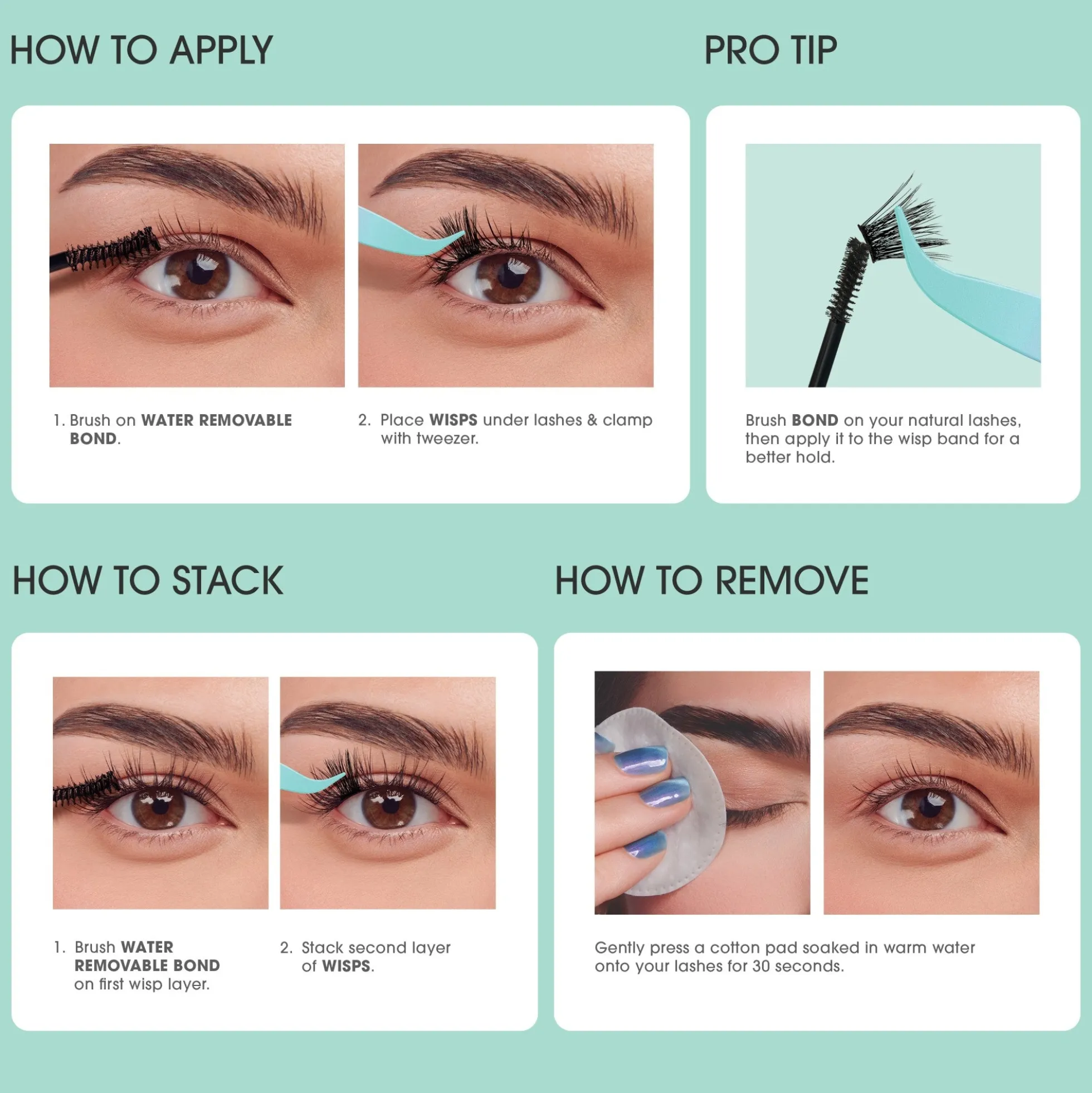 HOW TO APPLY

1. Brush on WATER REMOVABLE BOND.

2. Place WISPS under lashes & clamp with tweezer.

PRO TIP

Brush BOND on your natural lashes, then apply it to the wisp band for a better hold.

HOW TO STACK

1. Brush WATER REMOVABLE BOND on first wisp layer.

2. Stack second layer of WISPS.

HOW TO REMOVE

Gently press a cotton pad soaked in warm water onto your lashes for 30 seconds.