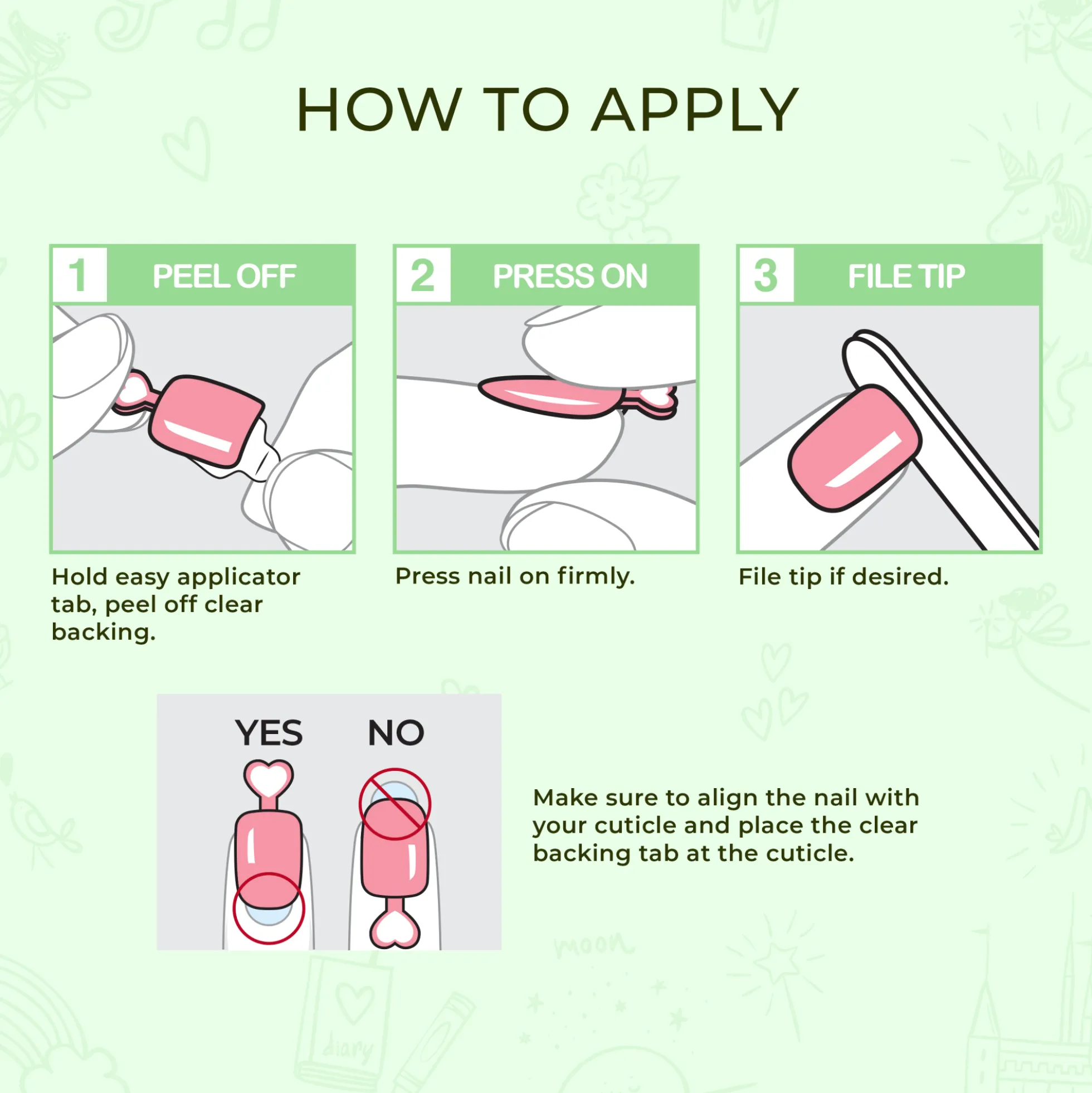 HOW TO APPLY

1 PEEL OFF

Hold easy applicator tab, peel off clear backing.

2 PRESS ON

Press nail on firmly.

3 FILE TIP

File tip if desired.

YES NO

Make sure to align the nail with your cuticle and place the clear backing tab at the cuticle.

moon

diary