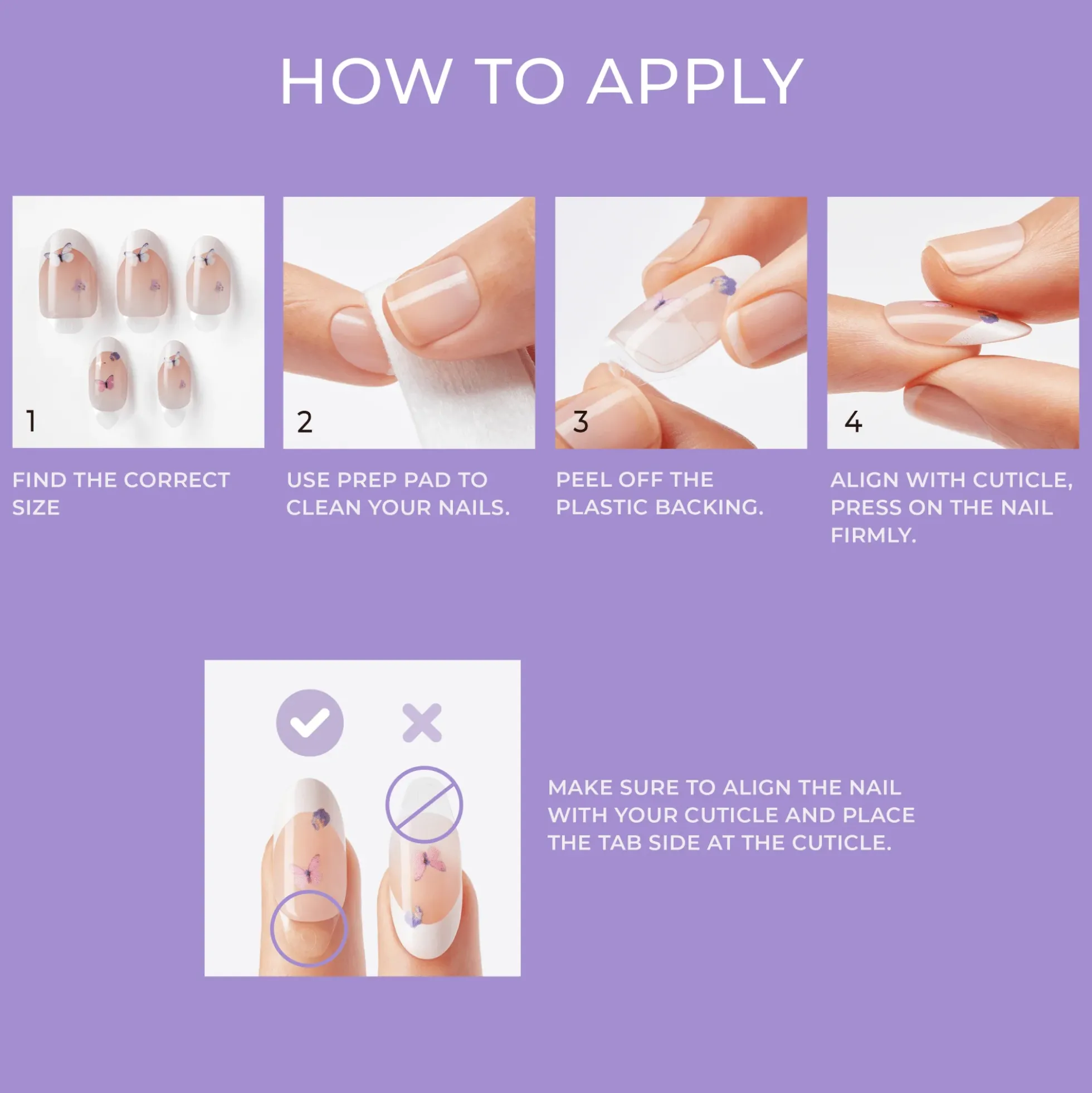 HOW TO APPLY

1

FIND THE CORRECT SIZE

2

USE PREP PAD TO CLEAN YOUR NAILS.

3

PEEL OFF THE PLASTIC BACKING.

4

ALIGN WITH CUTICLE, PRESS ON THE NAIL FIRMLY.

MAKE SURE TO ALIGN THE NAIL WITH YOUR CUTICLE AND PLACE THE TAB SIDE AT THE CUTICLE.