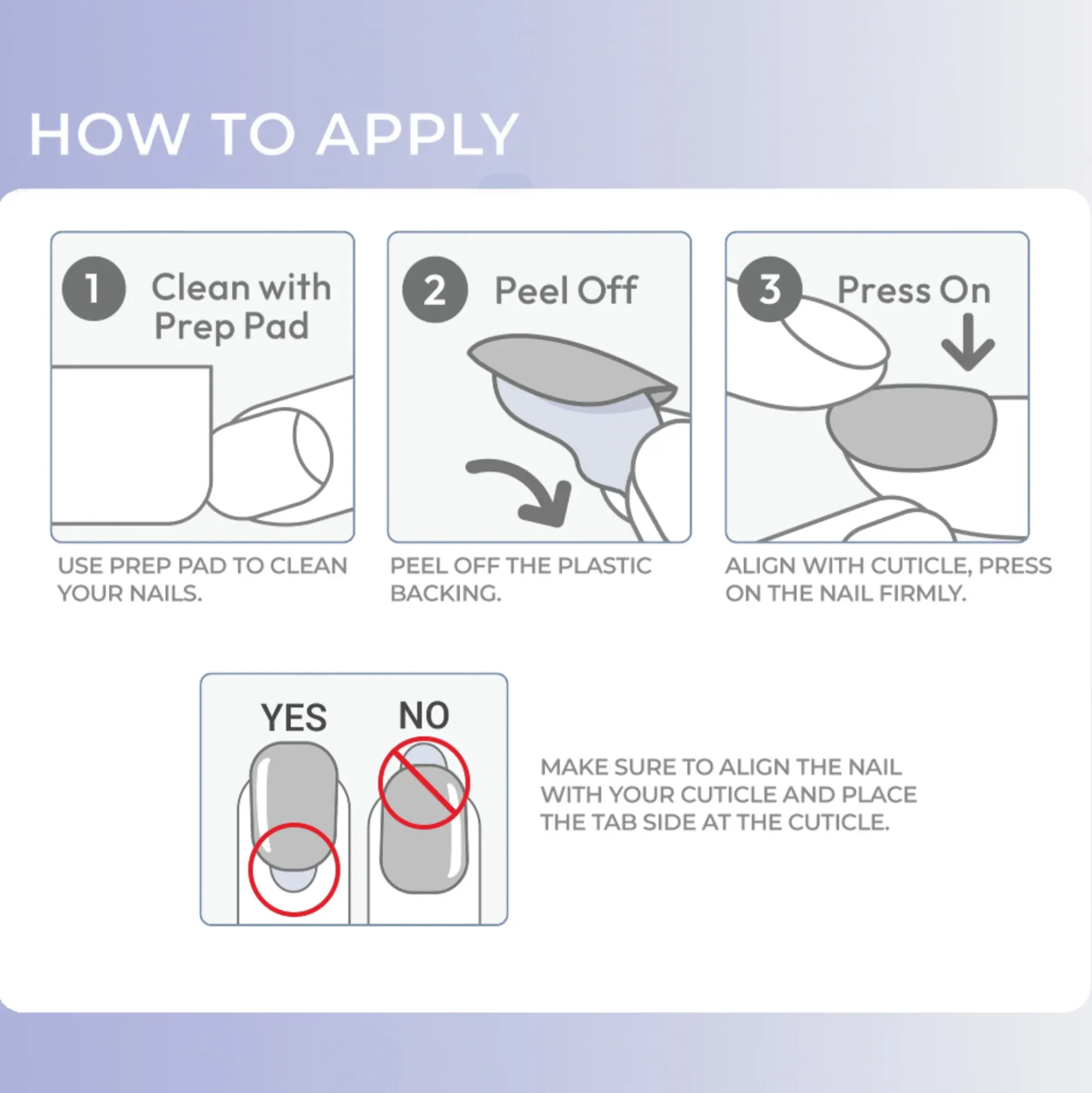 HOW TO APPLY

1 Clean with Prep Pad

USE PREP PAD TO CLEAN YOUR NAILS.

2 Peel Off

PEEL OFF THE PLASTIC BACKING.

3 Press On

ALIGN WITH CUTICLE, PRESS ON THE NAIL FIRMLY.

YES NO

MAKE SURE TO ALIGN THE NAIL WITH YOUR CUTICLE AND PLACE THE TAB SIDE AT THE CUTICLE.