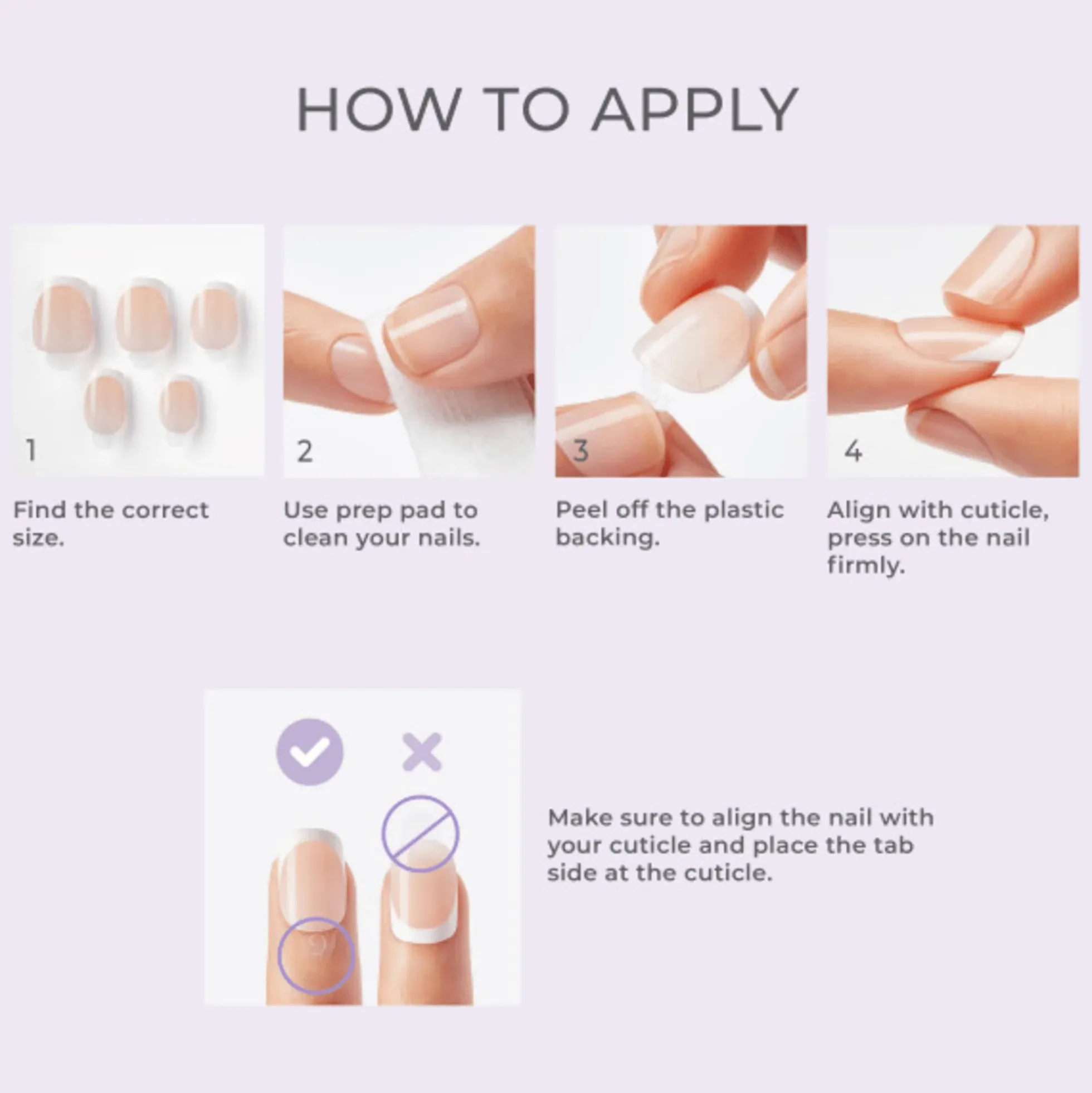 HOW TO APPLY

1

Find the correct size.

2

Use prep pad to clean your nails.

3

Peel off the plastic backing.

4

Align with cuticle, press on the nail firmly.

Make sure to align the nail with your cuticle and place the tab side at the cuticle.