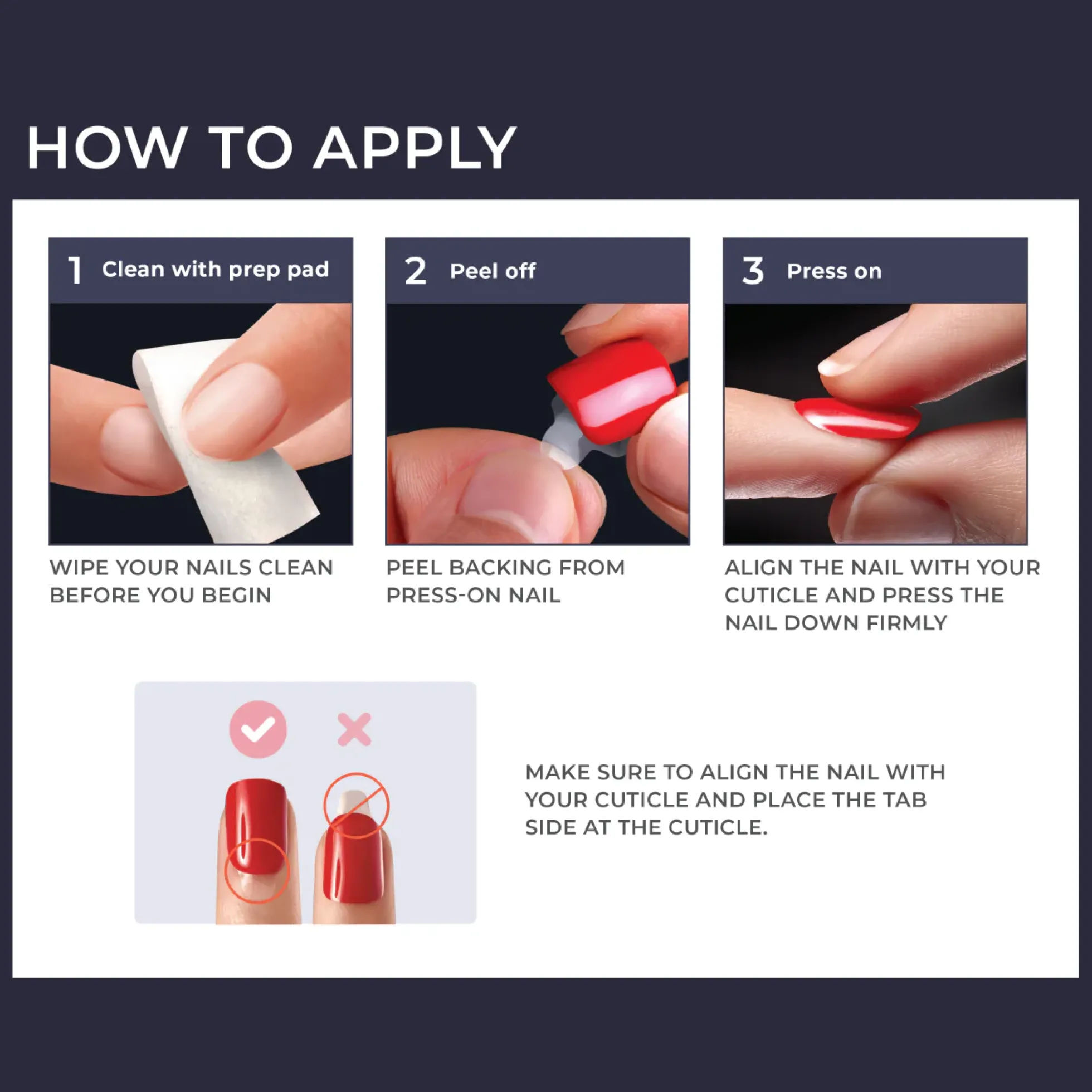 HOW TO APPLY

1 Clean with prep pad

WIPE YOUR NAILS CLEAN BEFORE YOU BEGIN

2 Peel off

PEEL BACKING FROM PRESS-ON NAIL

3 Press on

ALIGN THE NAIL WITH YOUR CUTICLE AND PRESS THE NAIL DOWN FIRMLY

MAKE SURE TO ALIGN THE NAIL WITH YOUR CUTICLE AND PLACE THE TAB SIDE AT THE CUTICLE.