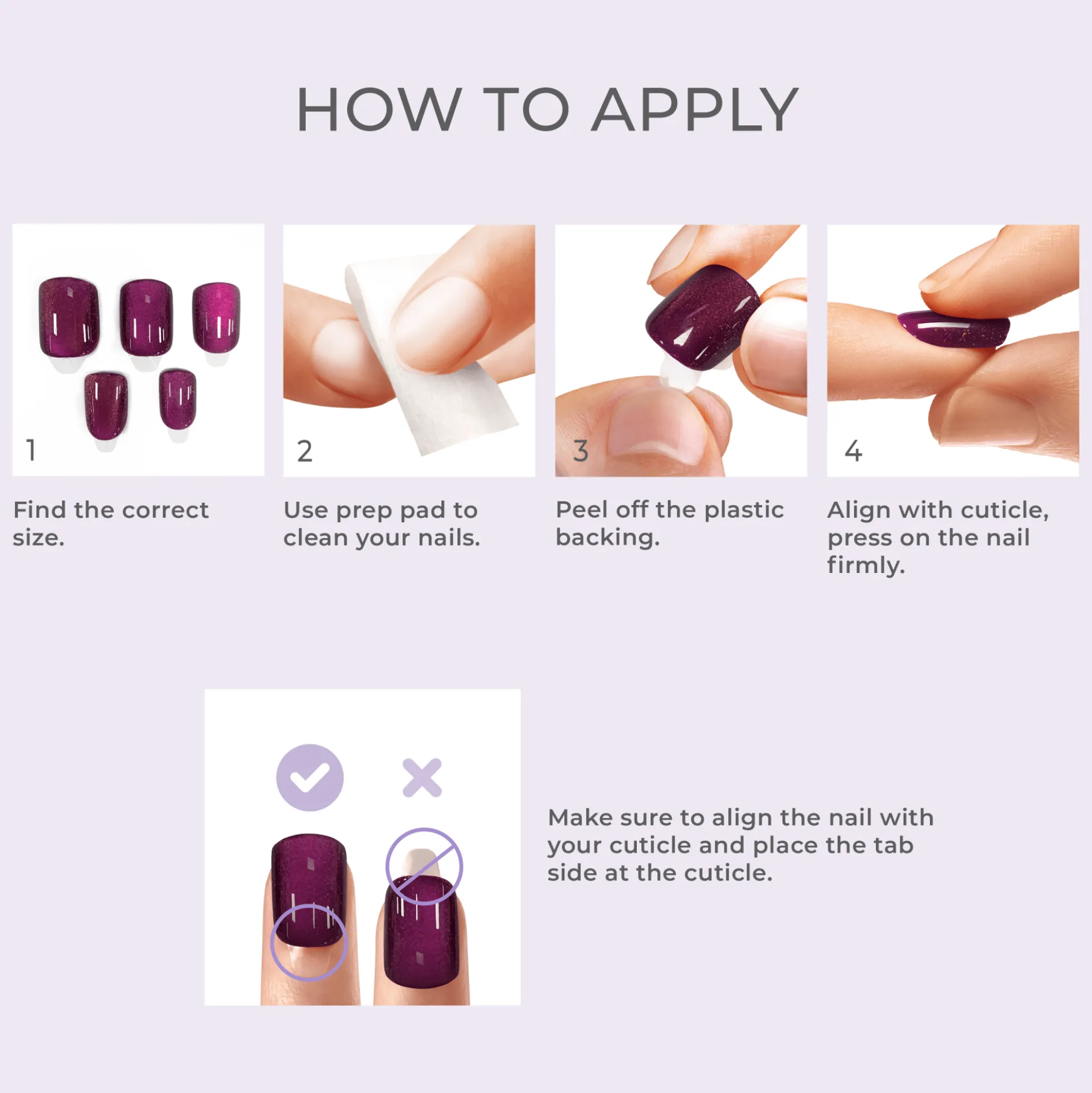 HOW TO APPLY

1

Find the correct size.

2

Use prep pad to clean your nails.

3

Peel off the plastic backing.

4

Align with cuticle, press on the nail firmly.

Make sure to align the nail with your cuticle and place the tab side at the cuticle.